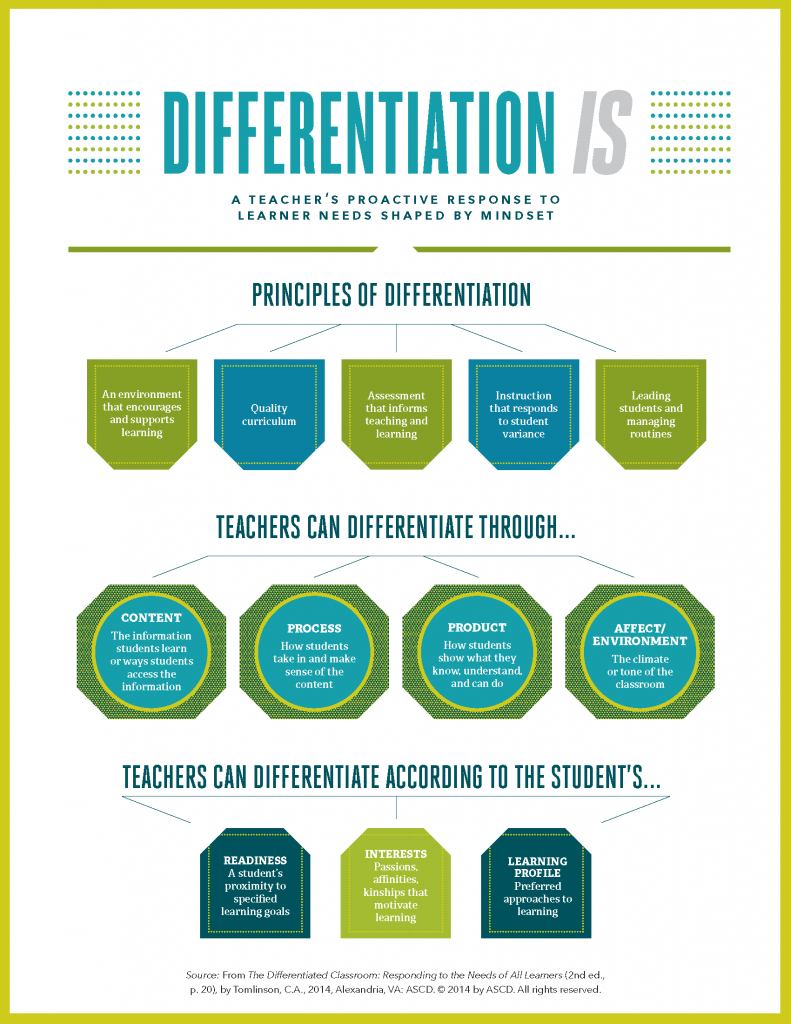 DIFFERENTIATION IS

A TEACHER'S PROACTIVE RESPONSE TO LEARNER NEEDS SHAPED BY MINDSET

PRINCIPLES OF DIFFERENTIATION

An environment that encourages and supports learning

Quality curriculum

Assessment that informs teaching and learning

Instruction that responds to student variance

Leading students and managing routines

TEACHERS CAN DIFFERENTIATE THROUGH...

CONTENT
The information students learn or ways students access the information

PROCESS
How students take in and make sense of the content

PRODUCT
How students show what they know, understand, and can do

AFFECT/ ENVIRONMENT
The climate or tone of the classroom

TEACHERS CAN DIFFERENTIATE ACCORDING TO THE STUDENT'S...

READINESS
A student's proximity to specified learning goals

INTERESTS
Passions, affinities, kinships that motivate learning

LEARNING PROFILE
Preferred approaches to learning

Source: From The Differentiated Classroom: Responding to the Needs of All Learners (2nd ed., p. 20), by Tomlinson, C.A., 2014, Alexandria, VA: ASCD. © 2014 by ASCD. All rights reserved.